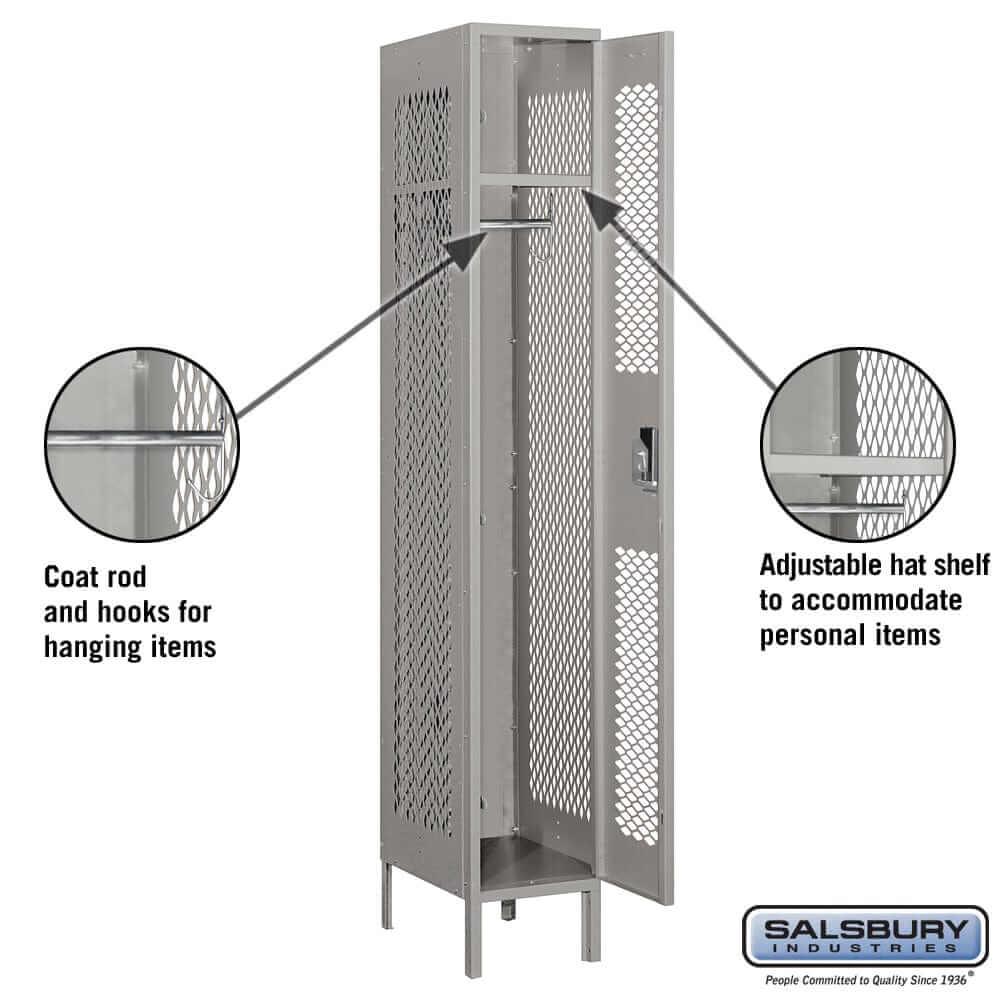 Coat rod and hooks for hanging items

Adjustable hat shelf to accommodate personal items

SALSBURY INDUSTRIES

People Committed to Quality Since 1936®