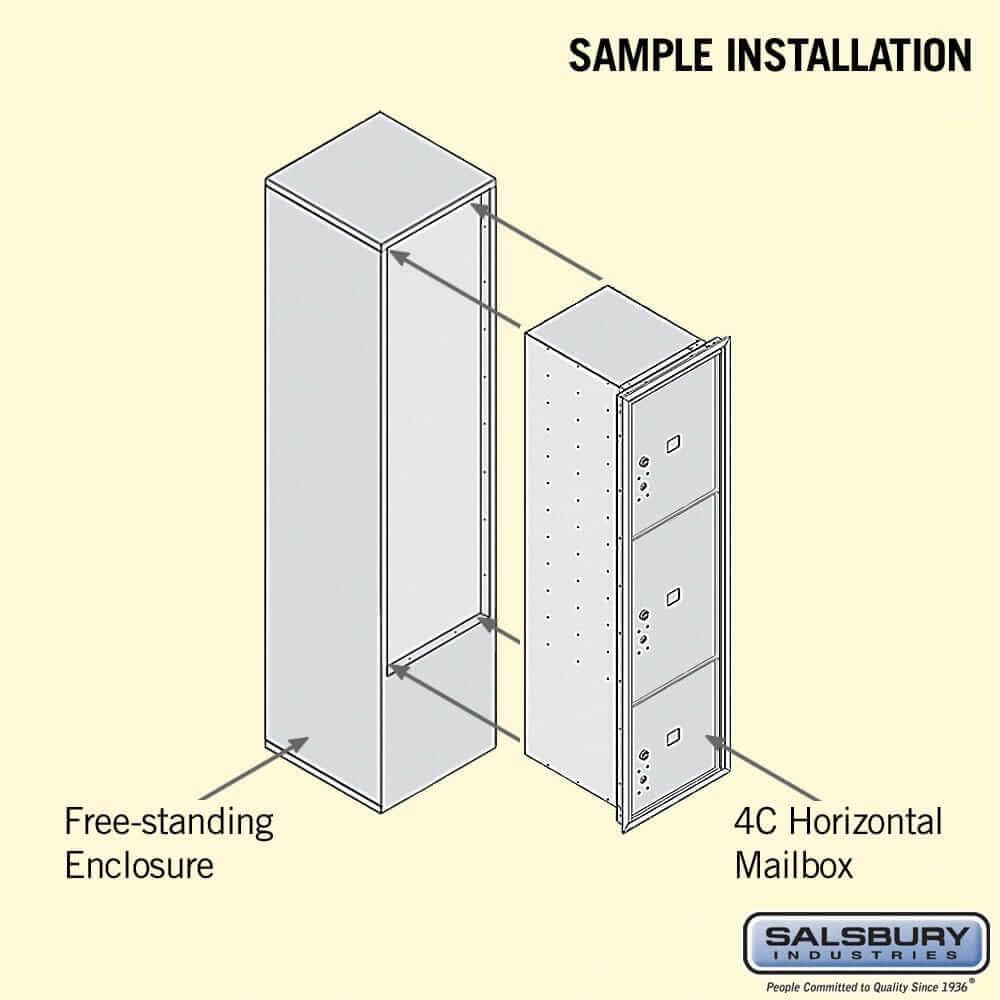 SAMPLE INSTALLATION

Free-standing Enclosure

4C Horizontal Mailbox

SALSBURY INDUSTRIES

People Committed to Quality Since 1936®