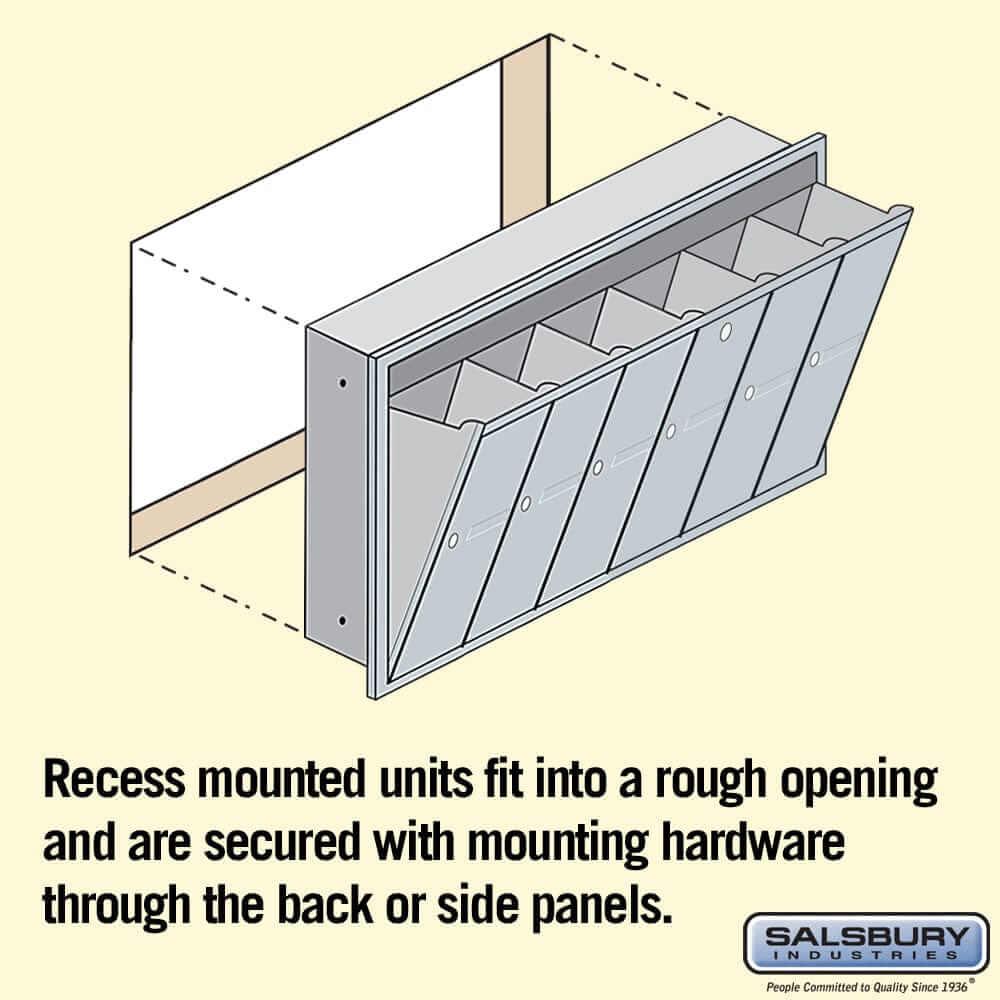 Recess mounted units fit into a rough opening and are secured with mounting hardware through the back or side panels.

SALSBURY
INDUSTRIES
People Committed to Quality Since 1936®