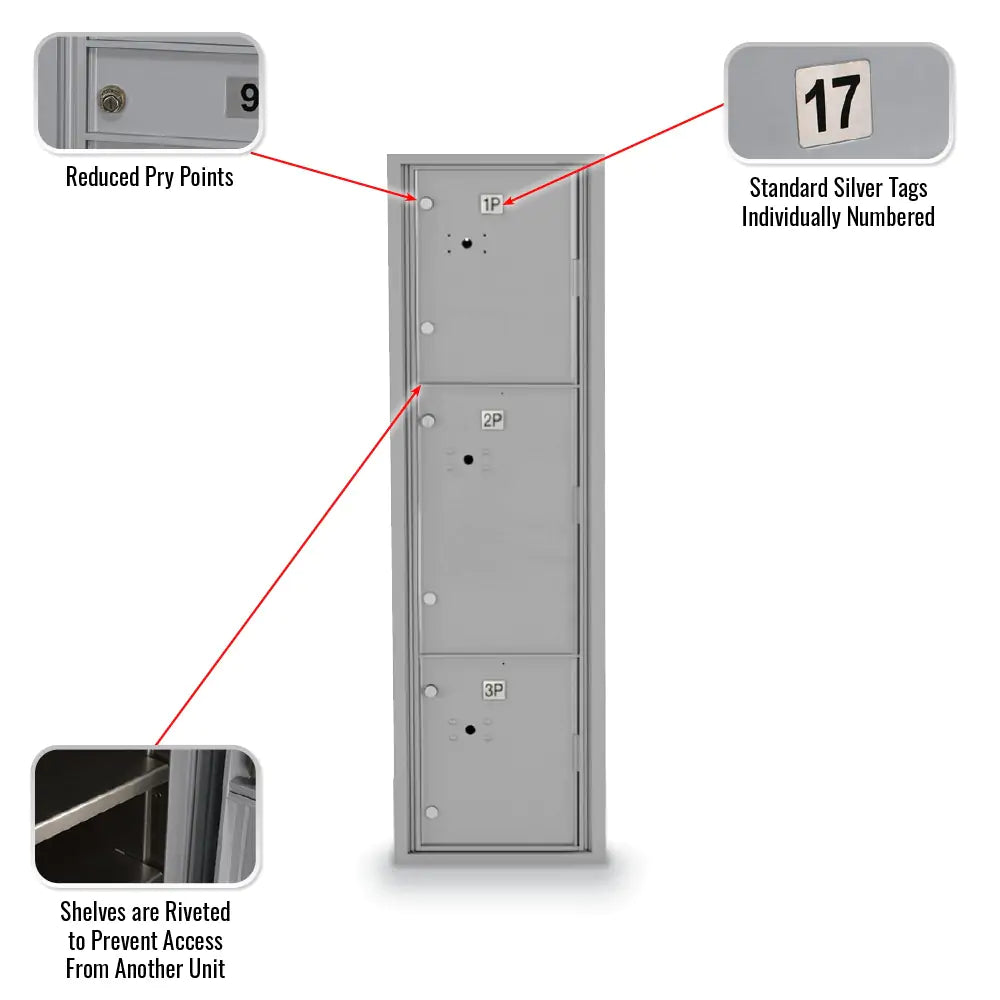 9

Reduced Pry Points

17

Standard Silver Tags
Individually Numbered

1P

2P

3P

Shelves are Riveted to Prevent Access From Another Unit