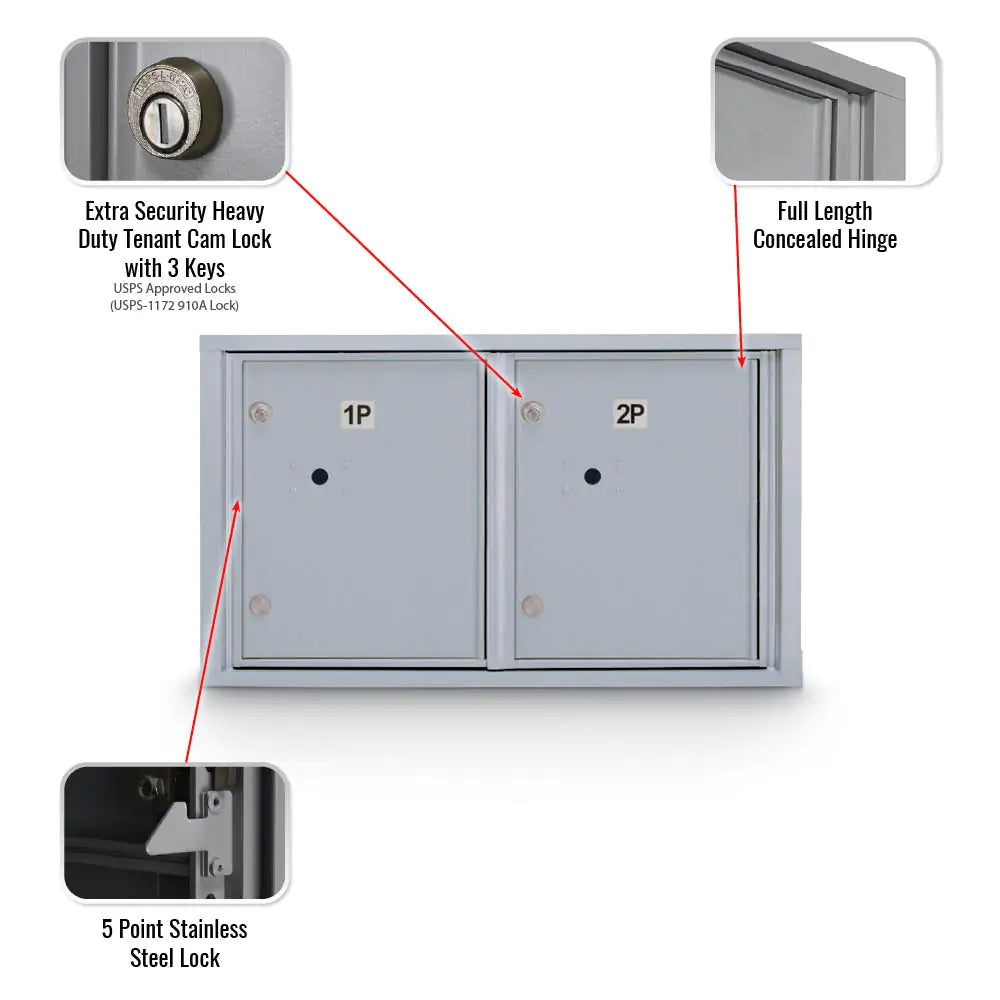 Extra Security Heavy Duty Tenant Cam Lock with 3 Keys
USPS Approved Locks
(USPS-1172 910A Lock)

Full Length Concealed Hinge

1P

2P

5 Point Stainless Steel Lock