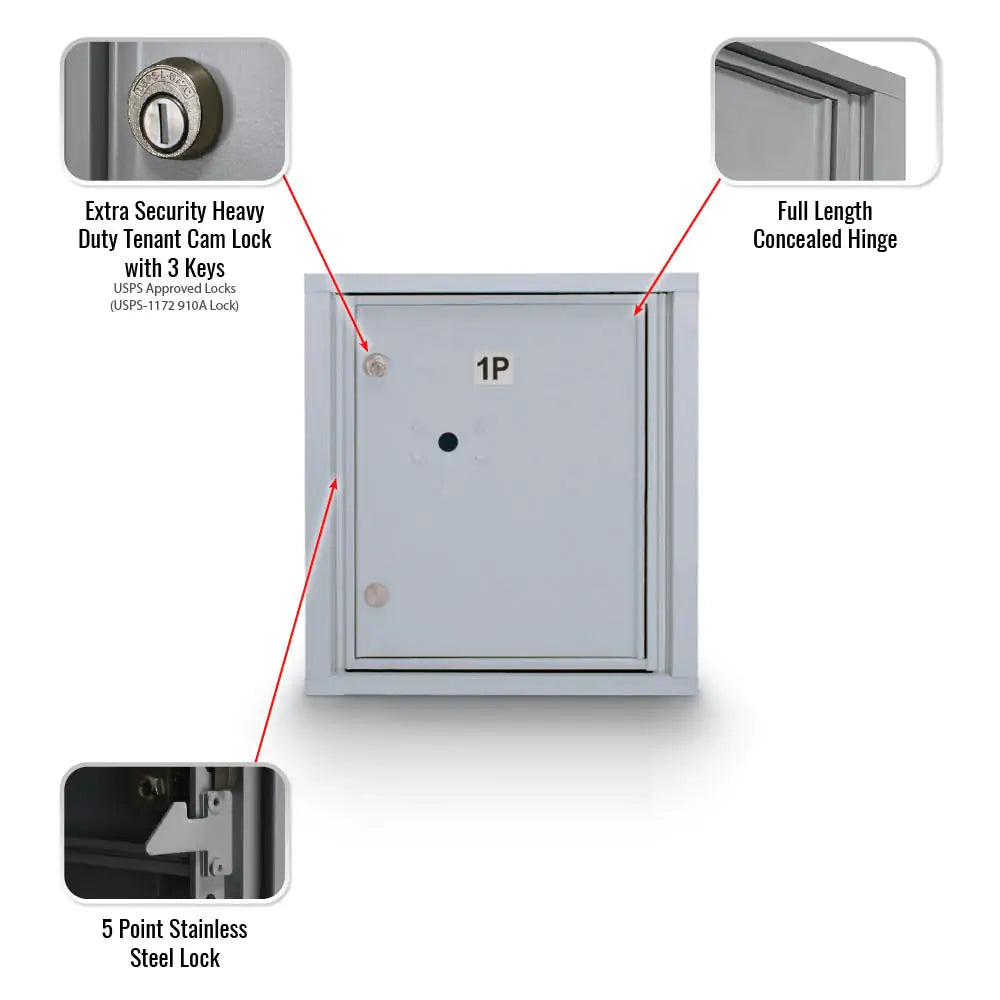 Extra Security Heavy Duty Tenant Cam Lock with 3 Keys
USPS Approved Locks
(USPS-1172 910A Lock)

Full Length Concealed Hinge

1P

5 Point Stainless Steel Lock