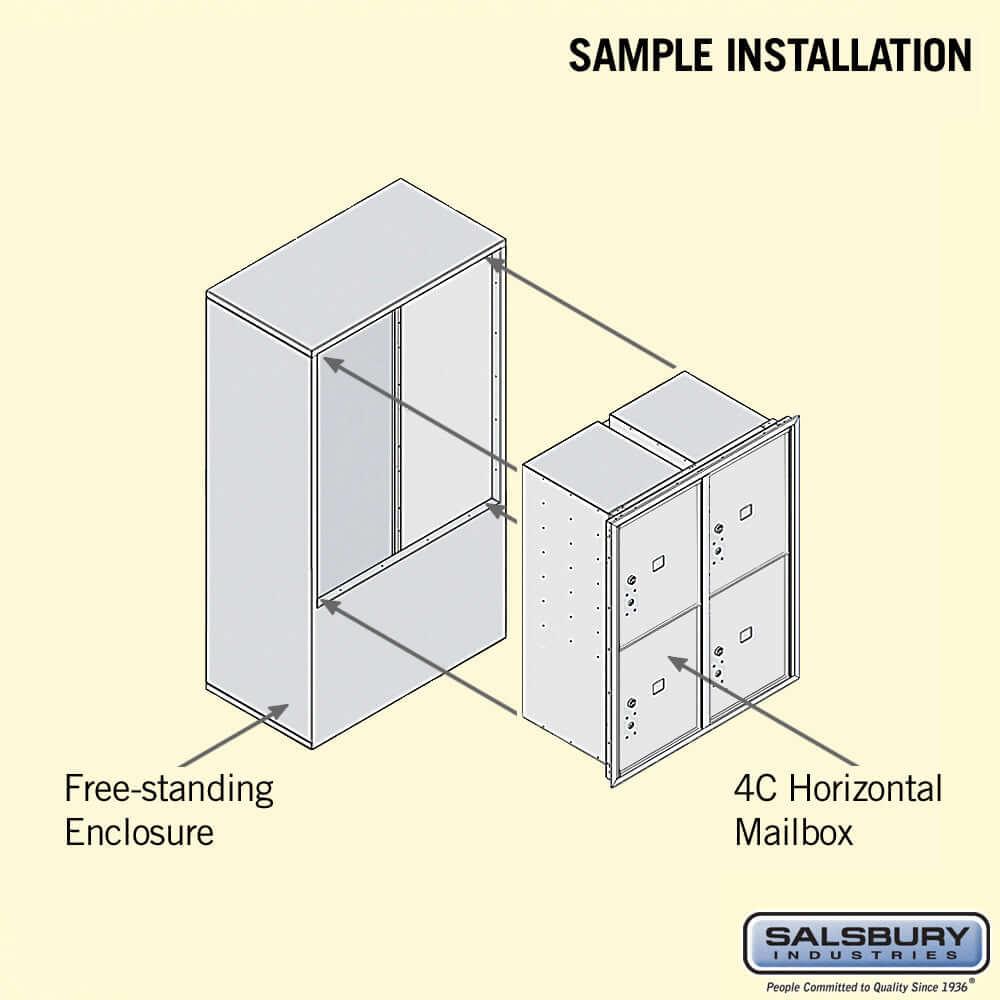 SAMPLE INSTALLATION

Free-standing Enclosure

4C Horizontal Mailbox

SALSBURY INDUSTRIES

People Committed to Quality Since 1936®